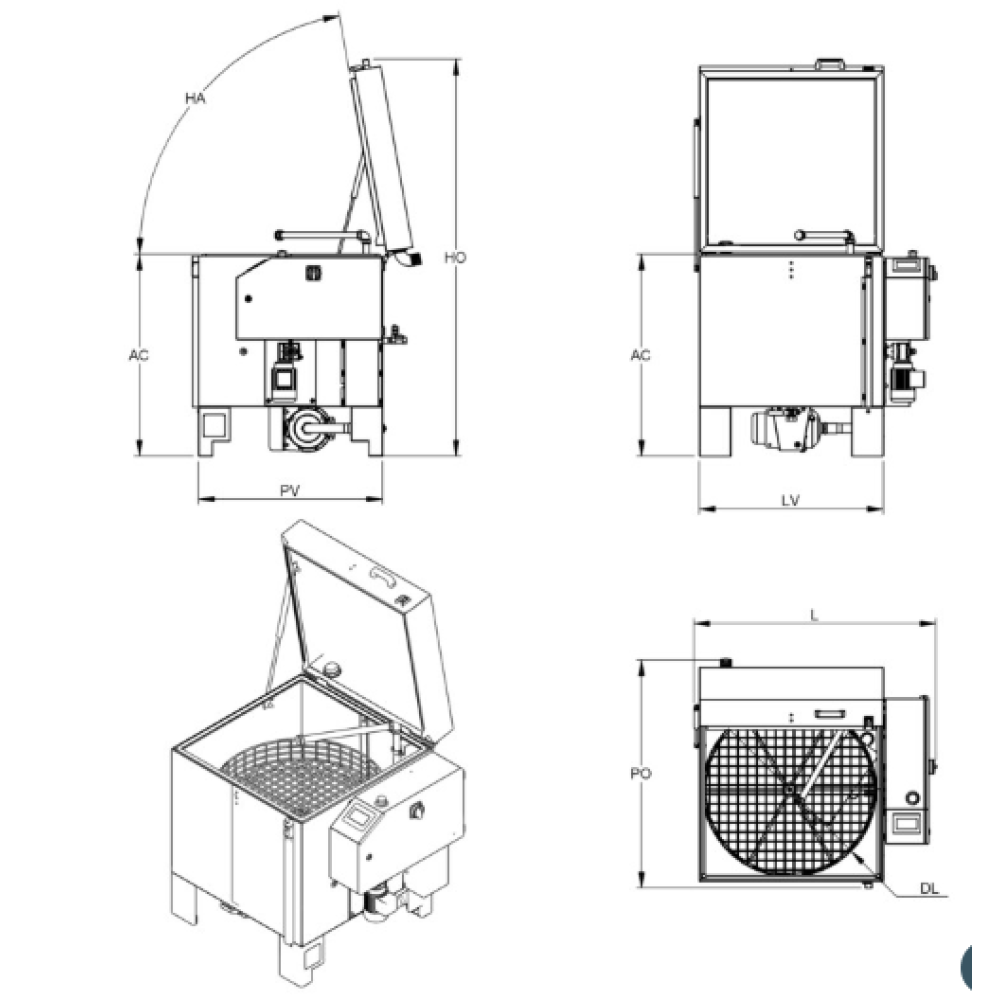 HA
HO
AC
PV
AC
LV
L
PO
DL