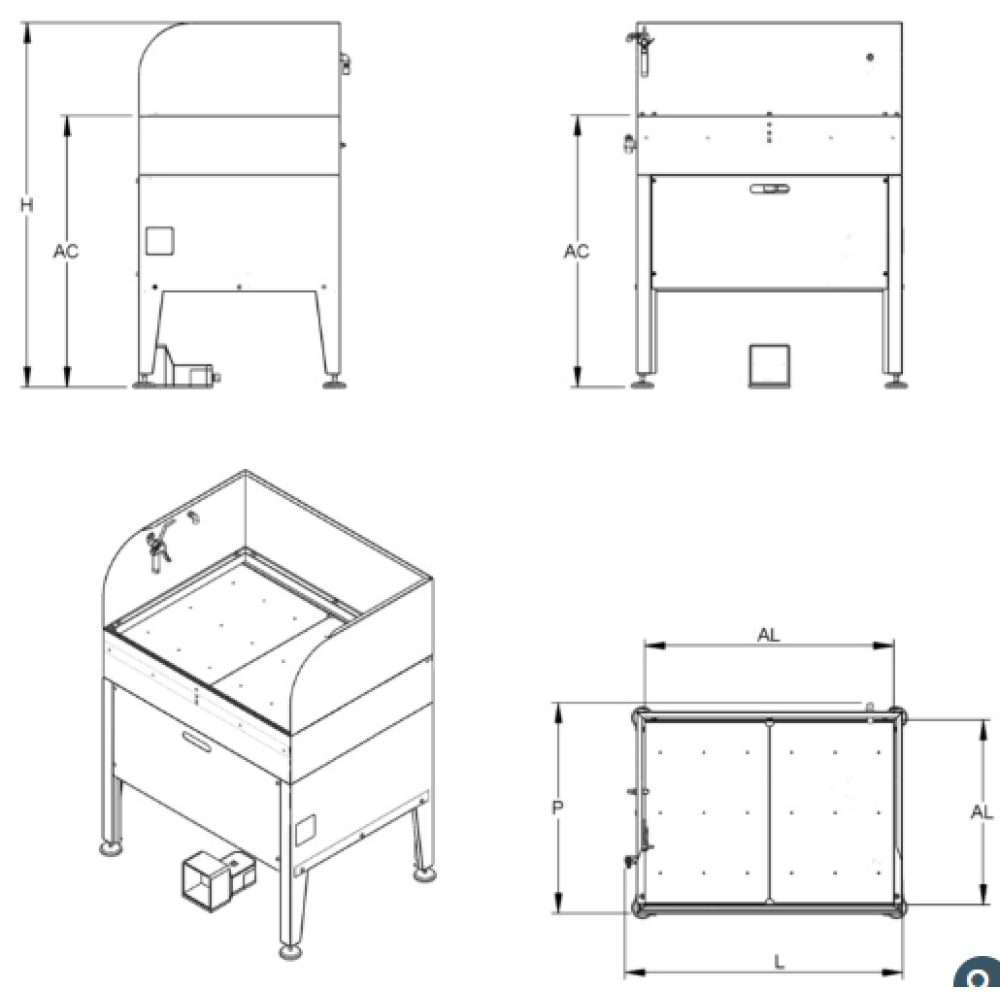 H
AC
AC
AL
P
AL
L